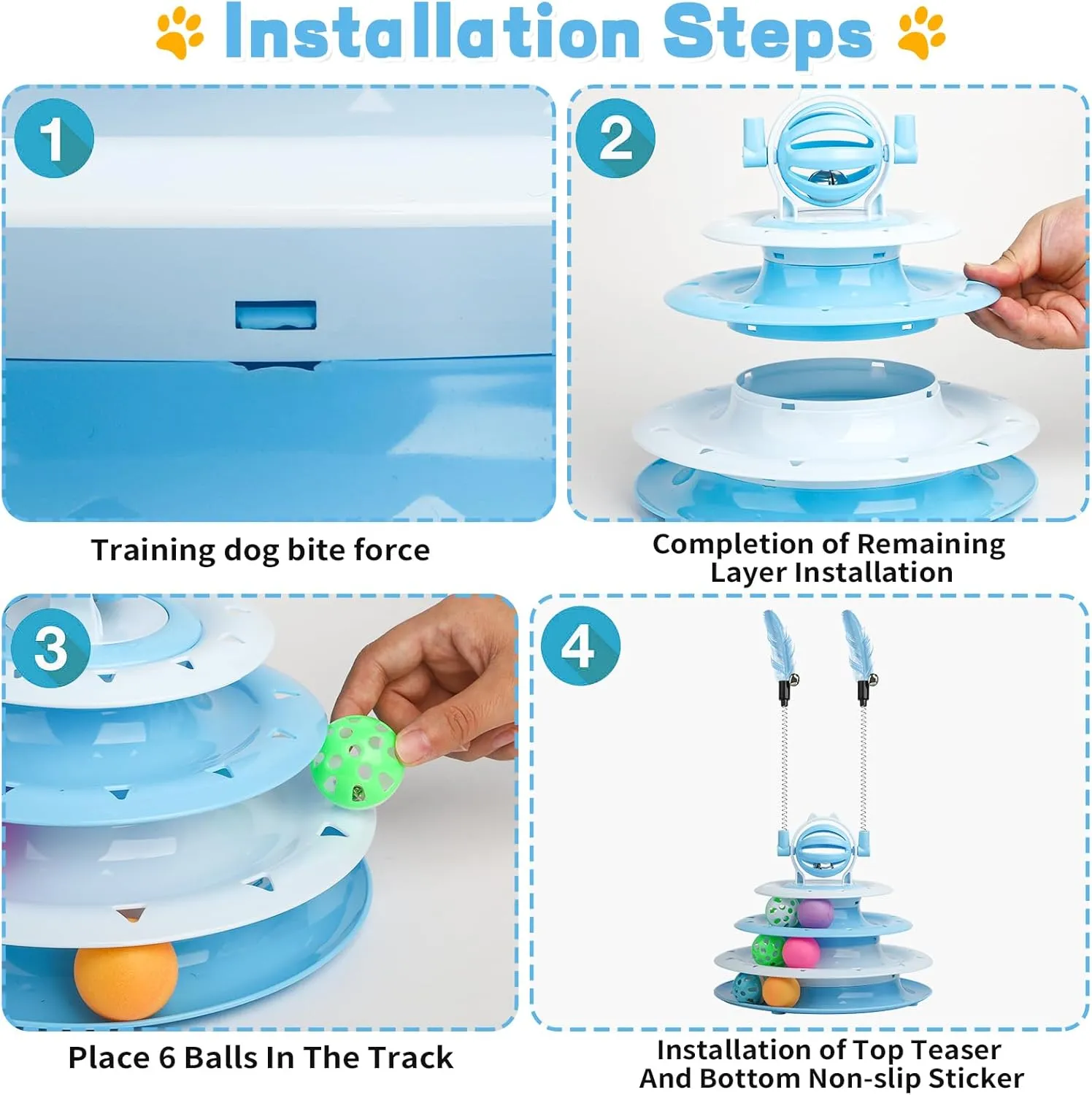 Installation Steps

1

Training dog bite force

2

Completion of Remaining Layer Installation

3

Place 6 Balls In The Track

4

Installation of Top Teaser And Bottom Non-slip Sticker