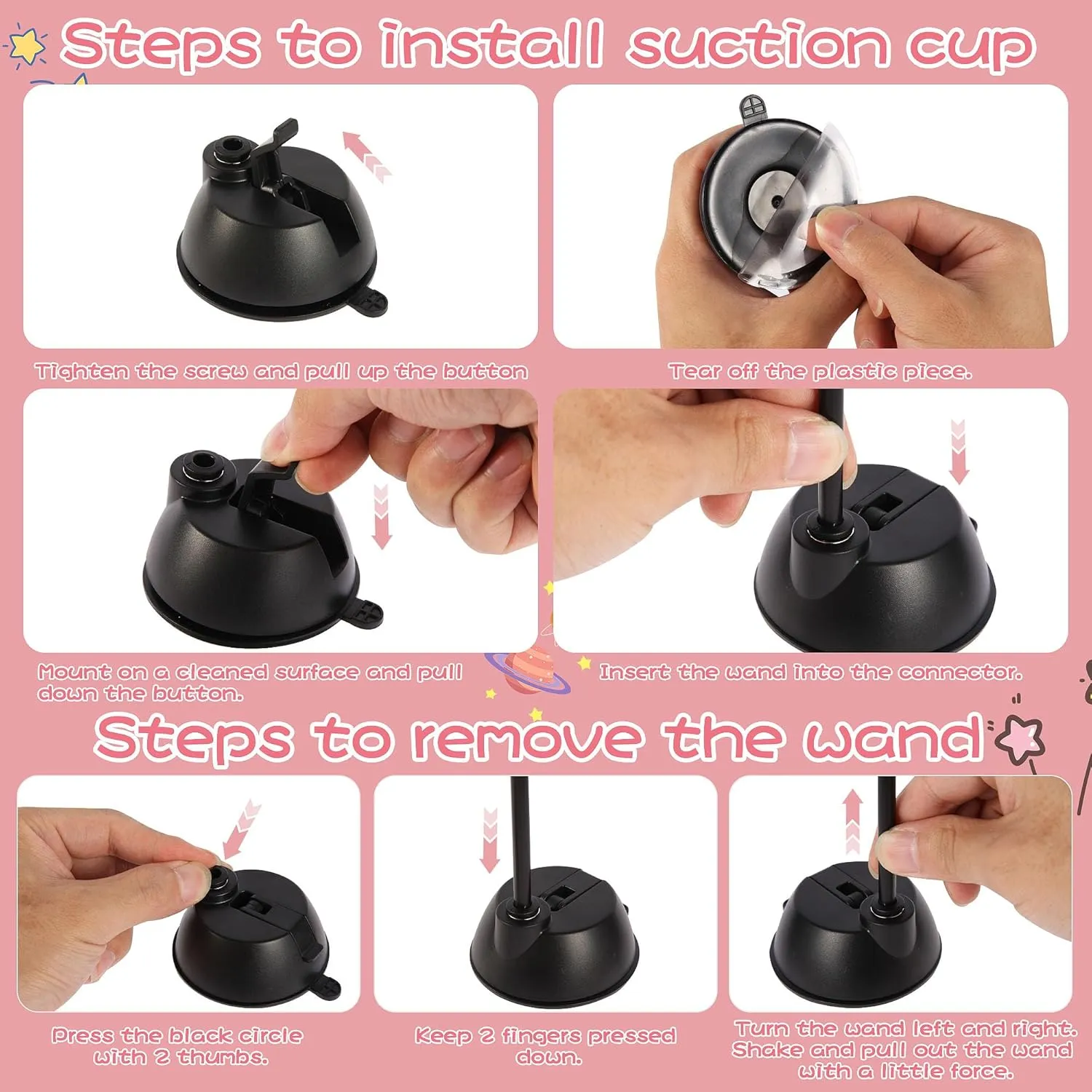 Steps to install suction cup

Tighten the screw and pull up the button

Tear off the plastic piece.

Mount on a cleaned surface and pull down the button.

Insert the wand into the connector.

Steps to remove the wand

Press the black circle with 2 thumbs.

Keep 2 fingers pressed down.

Turn the wand left and right. Shake and pull out the wand with a little force.