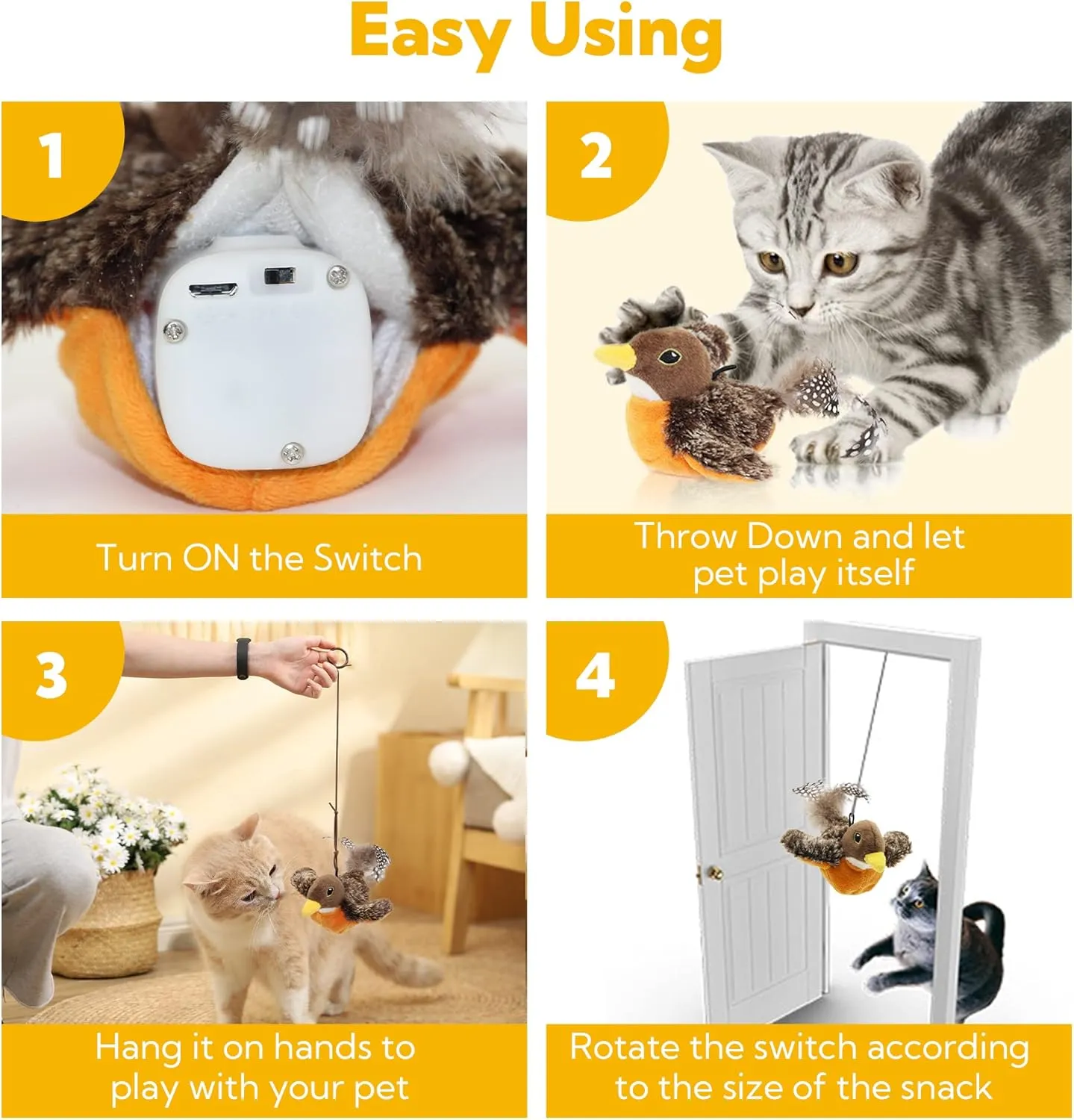 Easy Using

1

Turn ON the Switch

2

Throw Down and let pet play itself

3

Hang it on hands to play with your pet

4

Rotate the switch according to the size of the snack