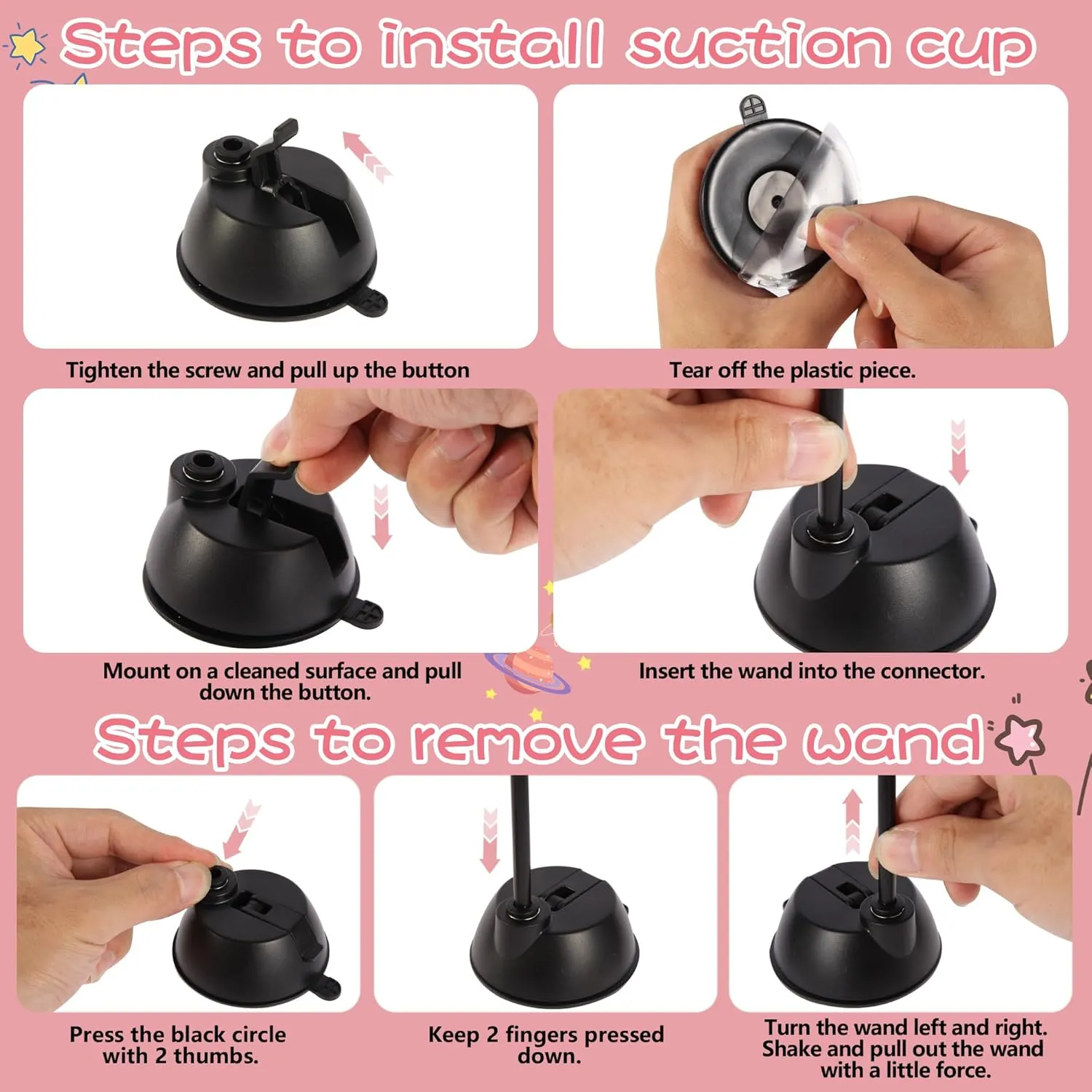 Steps to install suction cup

Tighten the screw and pull up the button

Tear off the plastic piece.

Mount on a cleaned surface and pull down the button.

Insert the wand into the connector.

Steps to remove the wand

Press the black circle with 2 thumbs.

Keep 2 fingers pressed down.

Turn the wand left and right. Shake and pull out the wand with a little force.